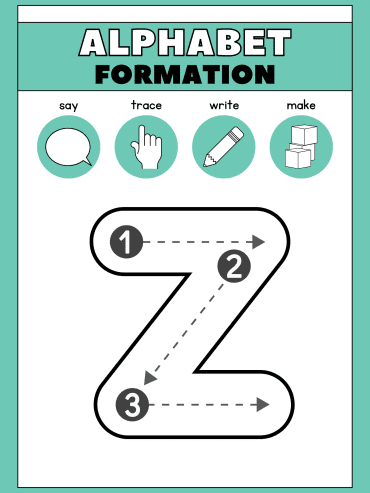 ALPHABET
FORMATION

say trace write make

1
2
3