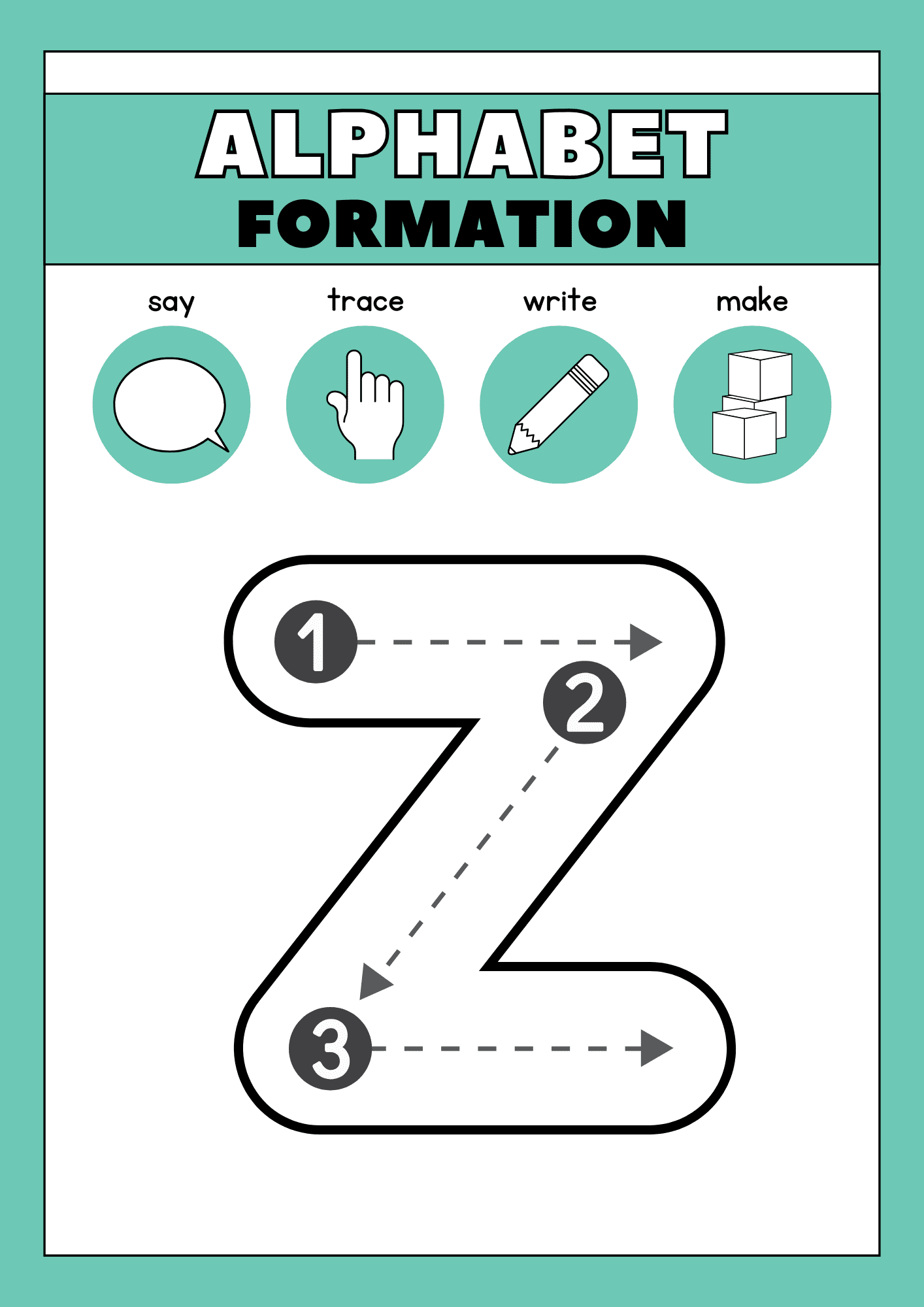 ALPHABET
FORMATION

say trace write make

Z

1

2

3