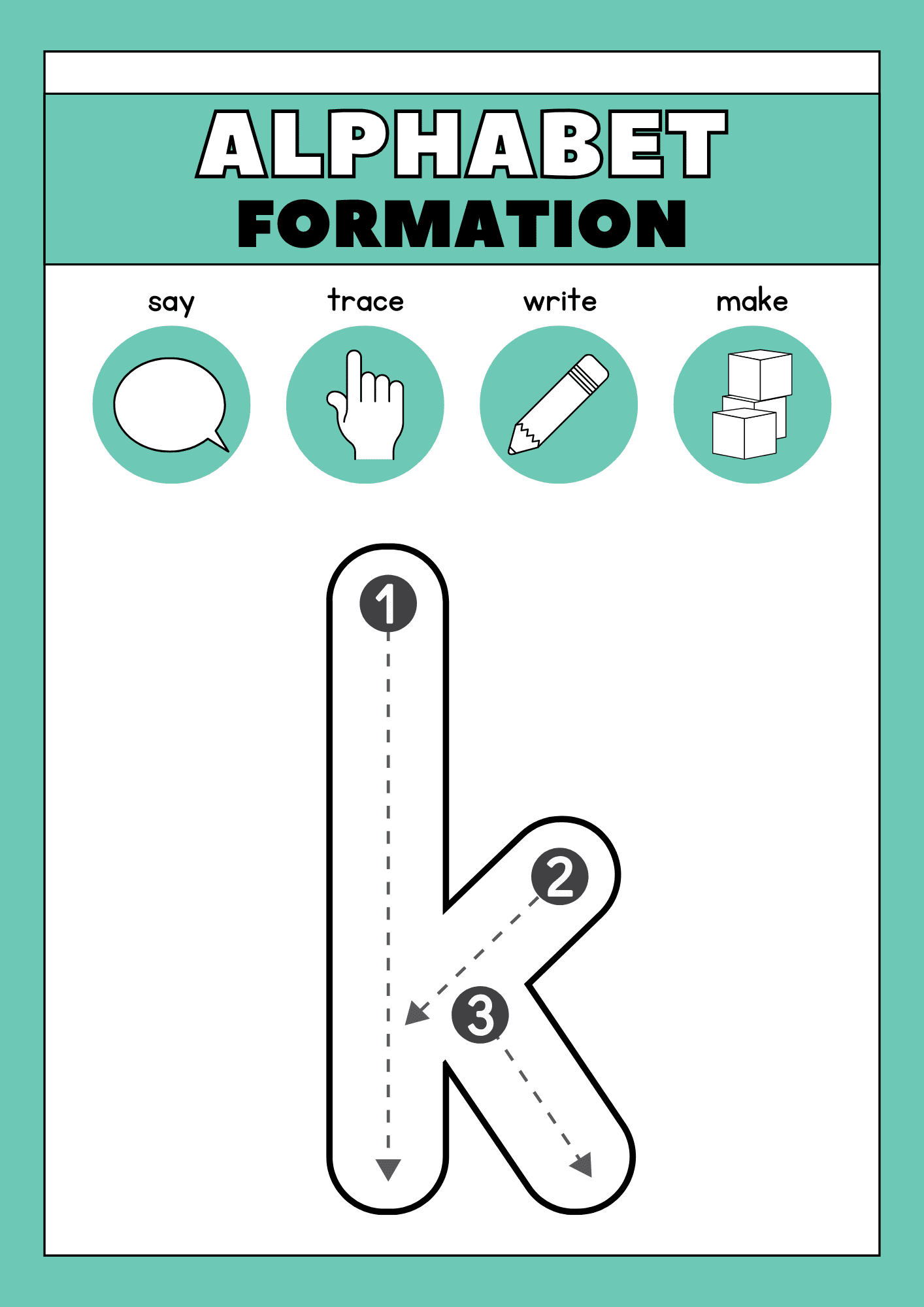 ALPHABET
FORMATION

say trace write make

k

1
2
3